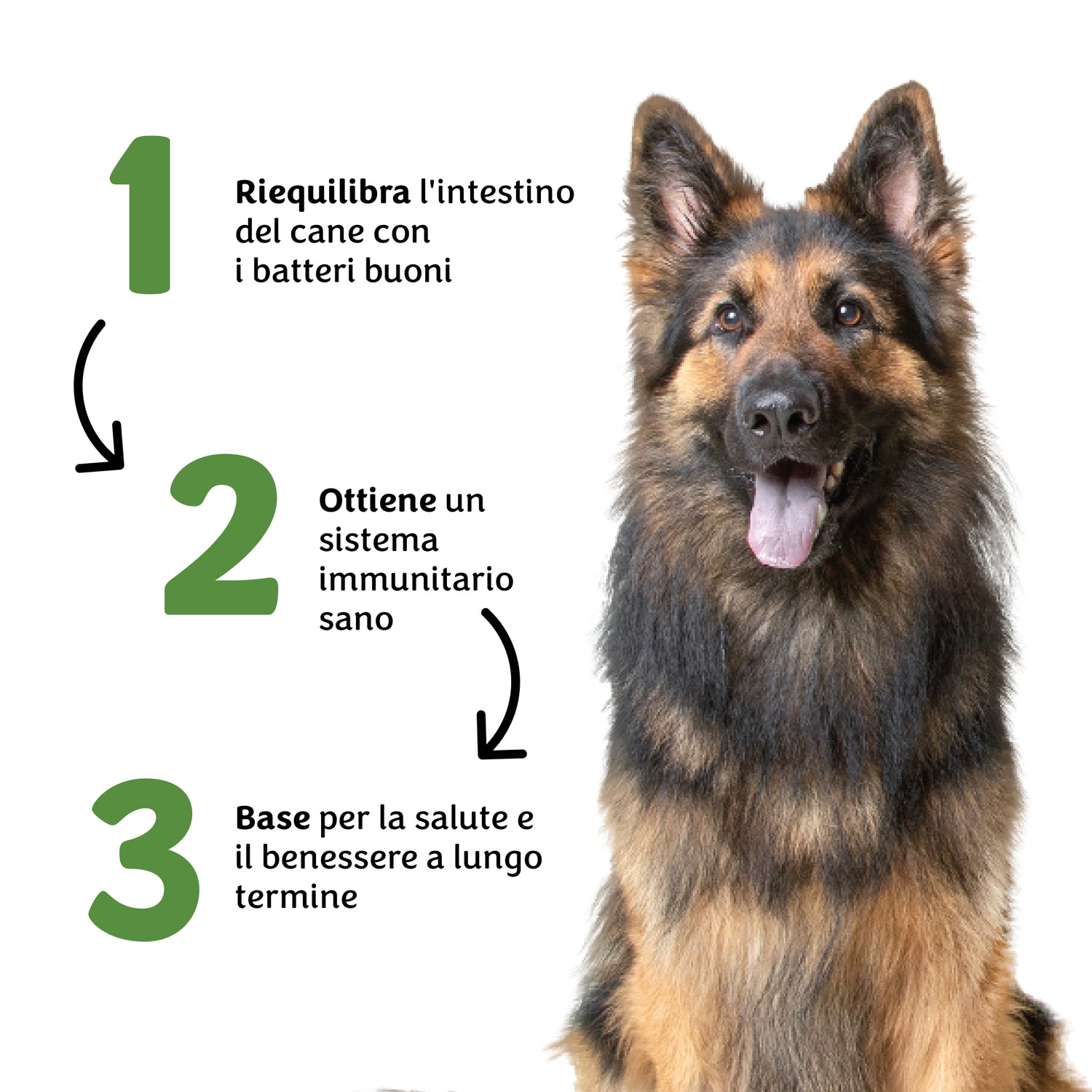 1

Riequilibra l'intestino del cane con i batteri buoni

2

Ottiene un sistema immunitario sano

3

Base per la salute e il benessere a lungo termine